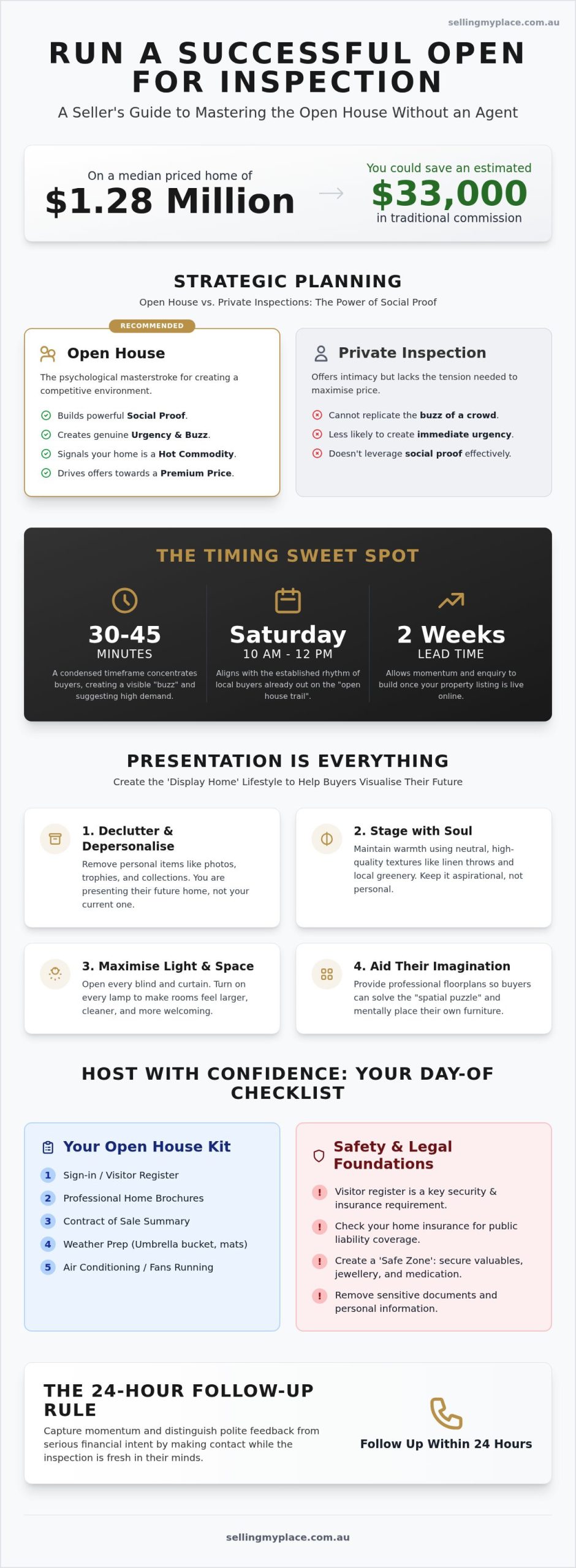 sellingmyplace.com.au

RUN A SUCCESSFUL OPEN FOR INSPECTION

A Seller's Guide to Mastering the Open House Without an Agent

On a median priced home of
$1.28 Million

→

You could save an estimated
$33,000
in traditional commission

STRATEGIC PLANNING

Open House vs. Private Inspections: The Power of Social Proof

RECOMMENDED

Open House

The psychological masterstroke for creating a competitive environment.

Builds powerful Social Proof.
Creates genuine Urgency & Buzz.
Signals your home is a Hot Commodity.
Drives offers towards a Premium Price.

Private Inspection

Offers intimacy but lacks the tension needed to maximise price.

Cannot replicate the buzz of a crowd.
Less likely to create immediate urgency.
Doesn't leverage social proof effectively.

THE TIMING SWEET SPOT

30-45
MINUTES
A condensed timeframe concentrates buyers, creating a visible "buzz" and suggesting high demand.

Saturday
10 AM - 12 PM
Aligns with the established rhythm of local buyers already out on the "open house trail".

2 Weeks
LEAD TIME
Allows momentum and enquiry to build once your property listing is live online.

PRESENTATION IS EVERYTHING

Create the 'Display Home' Lifestyle to Help Buyers Visualise Their Future

1. Declutter & Depersonalise
Remove personal items like photos, trophies, and collections. You are presenting their future home, not your current one.

2. Stage with Soul
Maintain warmth using neutral, high-quality textures like linen throws and local greenery. Keep it aspirational, not personal.

3. Maximise Light & Space
Open every blind and curtain. Turn on every lamp to make rooms feel larger, cleaner, and more welcoming.

4. Aid Their Imagination
Provide professional floorplans so buyers can solve the "spatial puzzle" and mentally place their own furniture.

HOST WITH CONFIDENCE: YOUR DAY-OF CHECKLIST

Your Open House Kit

1 Sign-in / Visitor Register
2 Professional Home Brochures
3 Contract of Sale Summary
4 Weather Prep (Umbrella bucket, mats)
5 Air Conditioning / Fans Running

Safety & Legal Foundations

! Visitor register is a key security & insurance requirement.
! Check your home insurance for public liability coverage.
! Create a 'Safe Zone': secure valuables, jewellery, and medication.
! Remove sensitive documents and personal information.

THE 24-HOUR FOLLOW-UP RULE

Capture momentum and distinguish polite feedback from serious financial intent by making contact while the inspection is fresh in their minds.

Follow Up Within 24 Hours

sellingmyplace.com.au