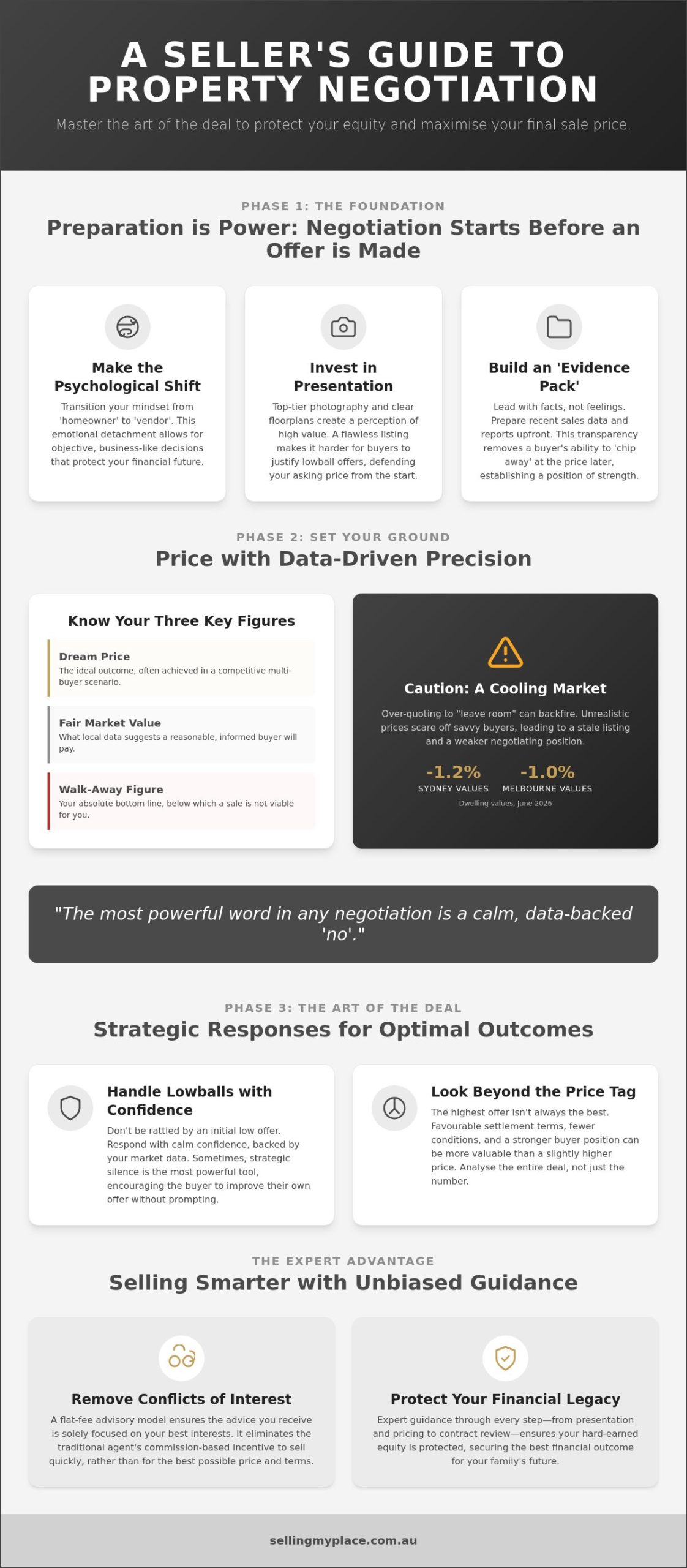 A SELLER'S GUIDE TO PROPERTY NEGOTIATION

Master the art of the deal to protect your equity and maximise your final sale price.

PHASE 1: THE FOUNDATION

Preparation is Power: Negotiation Starts Before an Offer is Made

Make the Psychological Shift

Transition your mindset from 'homeowner' to 'vendor'. This emotional detachment allows for objective, business-like decisions that protect your financial future.

Invest in Presentation

Top-tier photography and clear floorplans create a perception of high value. A flawless listing makes it harder for buyers to justify lowball offers, defending your asking price from the start.

Build an 'Evidence Pack'

Lead with facts, not feelings. Prepare recent sales data and reports upfront. This transparency removes a buyer's ability to 'chip away' at the price later, establishing a position of strength.

PHASE 2: SET YOUR GROUND

Price with Data-Driven Precision

Know Your Three Key Figures

Dream Price
The ideal outcome, often achieved in a competitive multi-buyer scenario.

Fair Market Value
What local data suggests a reasonable, informed buyer will pay.

Walk-Away Figure
Your absolute bottom line, below which a sale is not viable for you.

Caution: A Cooling Market

Over-quoting to "leave room" can backfire. Unrealistic prices scare off savvy buyers, leading to a stale listing and a weaker negotiating position.

-1.2%
SYDNEY VALUES

-1.0%
MELBOURNE VALUES

Dwelling values, June 2026

"The most powerful word in any negotiation is a calm, data-backed 'no'."

PHASE 3: THE ART OF THE DEAL

Strategic Responses for Optimal Outcomes

Handle Lowballs with Confidence

Don't be rattled by an initial low offer. Respond with calm confidence, backed by your market data. Sometimes, strategic silence is the most powerful tool, encouraging the buyer to improve their own offer without prompting.

Look Beyond the Price Tag

The highest offer isn't always the best. Favourable settlement terms, fewer conditions, and a stronger buyer position can be more valuable than a slightly higher price. Analyse the entire deal, not just the number.

THE EXPERT ADVANTAGE

Selling Smarter with Unbiased Guidance

Remove Conflicts of Interest

A flat-fee advisory model ensures the advice you receive is solely focused on your best interests. It eliminates the traditional agent's commission-based incentive to sell quickly, rather than for the best possible price and terms.

Protect Your Financial Legacy

Expert guidance through every step—from presentation and pricing to contract review—ensures your hard-earned equity is protected, securing the best financial outcome for your family's future.

sellingmyplace.com.au